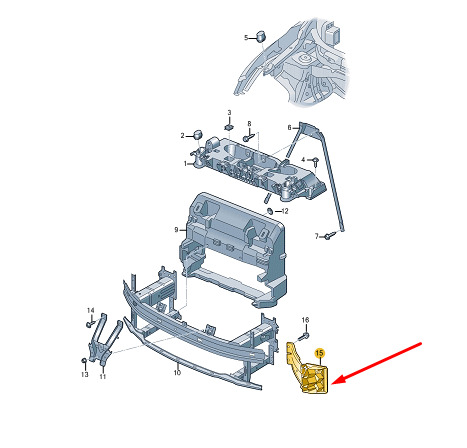 5
3
8
6
2
1
4
12
9
7
14
16
15
13
11
10