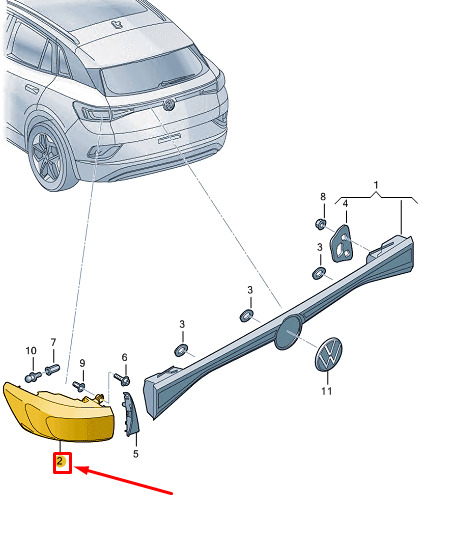 1
8
4
3
3
3
10
7
9
6
11
5
2