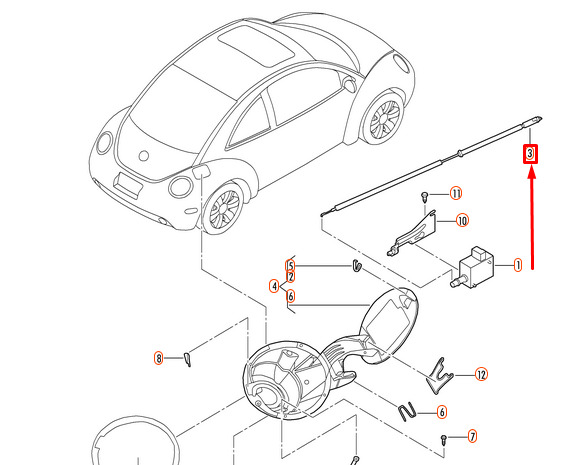 3
11
10
1
5
2
4
6
8
12
6
7