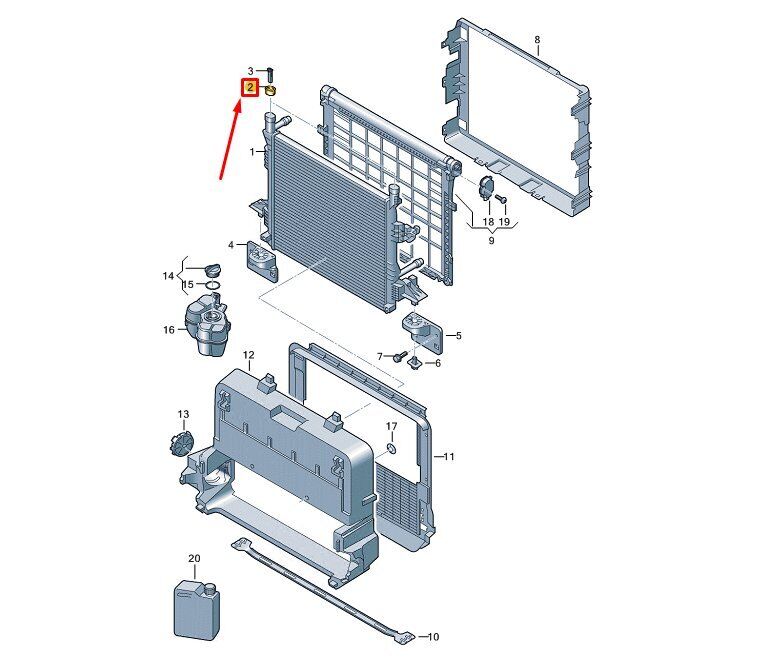 8
3
2
1
18
19
9
4
14
15
16
5
7
6
12
13
17
11
20
10