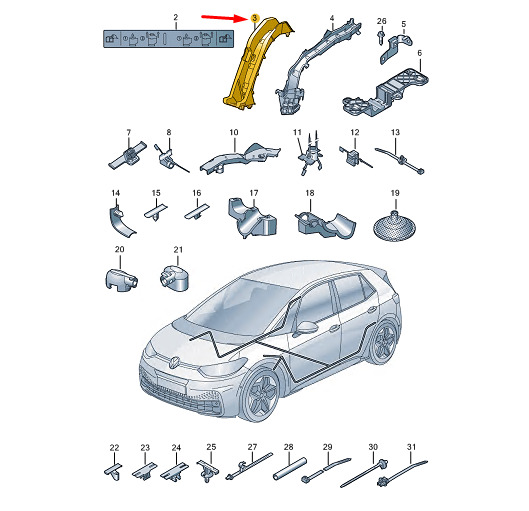 2
3
4
26
5
6
7
8
10
11
12
13
14
15
16
17
18
19
20
21
22
23
24
25
27
28
29
30
31