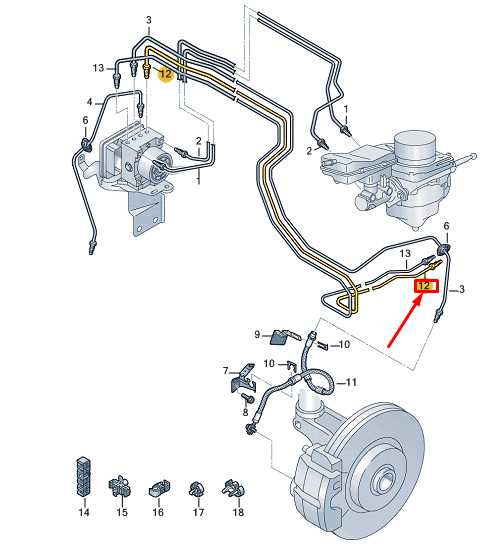 3
13
12
4
6
2
1
2
6
13
12
3
9
10
10
7
11
8
14
15
16
17
18