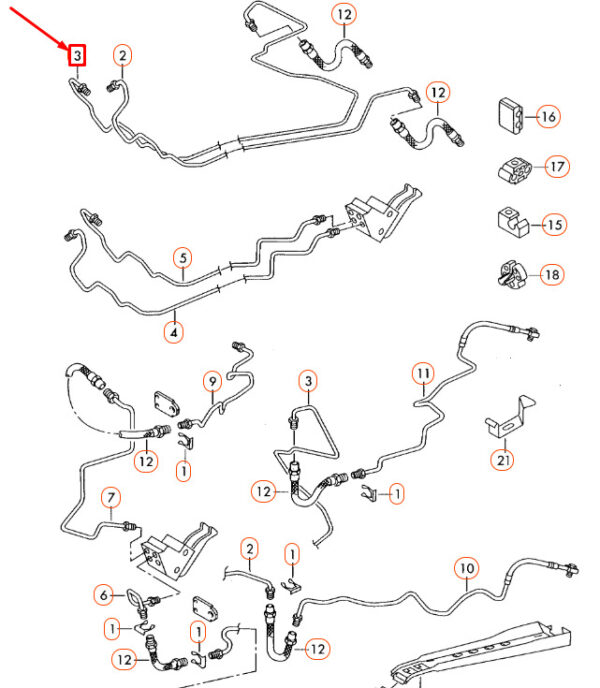 3
2
12
12
16
17
15
18
5
4
9
3
11
12
1
21
12
1
7
2
1
10
6
1
1
12
12