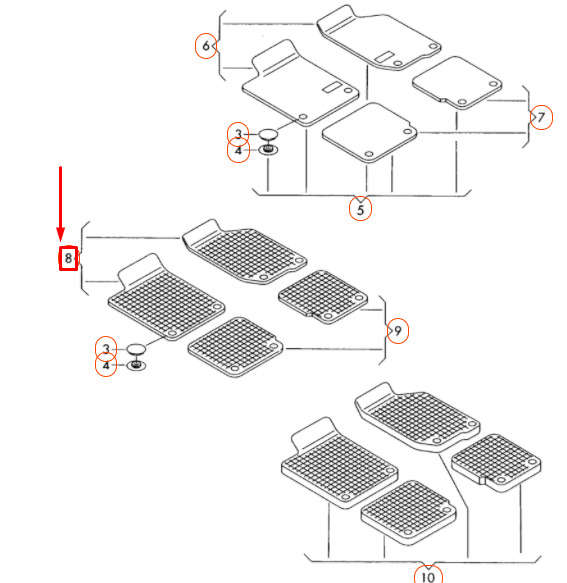 6
7
3
4
5
8
9
3
4
10