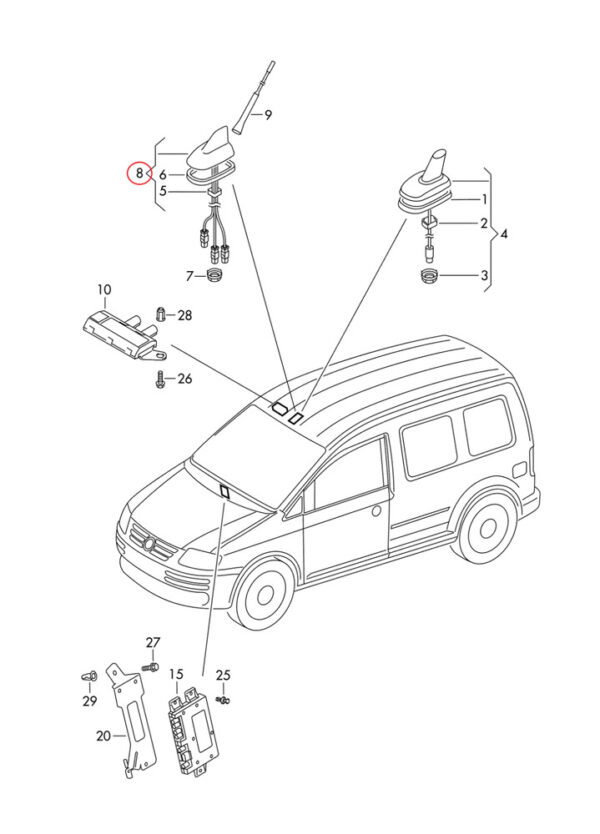 9
8
6
5
7
1
2
4
3
10
28
26
27
15
25
29
20