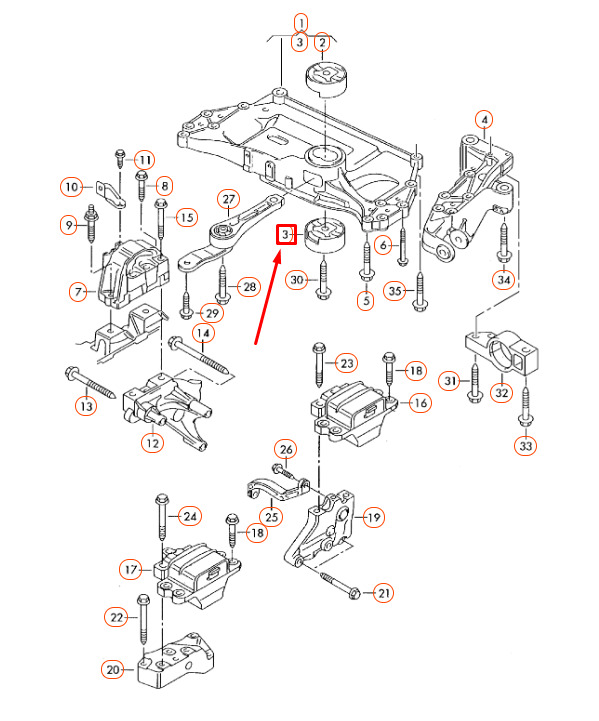 1
3
2
4
11
10
8
9
15
27
3
6
7
28
30
5
35
34
29
14
23
18
16
31
32
13
12
33
26
25
19
24
18
17
21
22
20