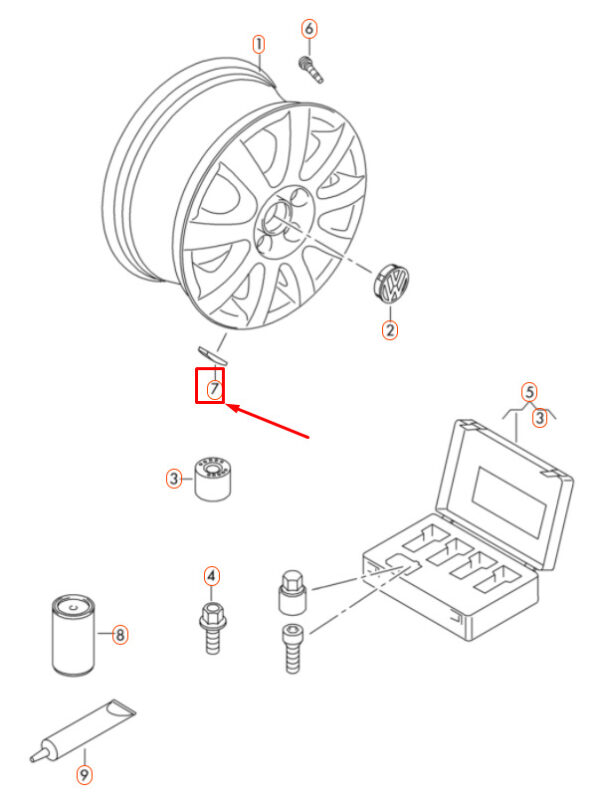 1
6
2
7
5
3
3
4
8
9