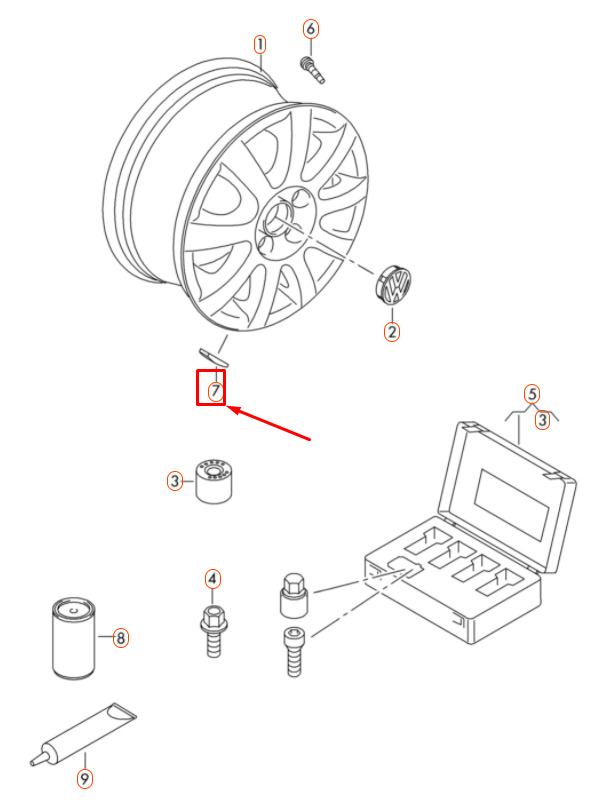 1
6
2
7
5
3
3
4
8
9