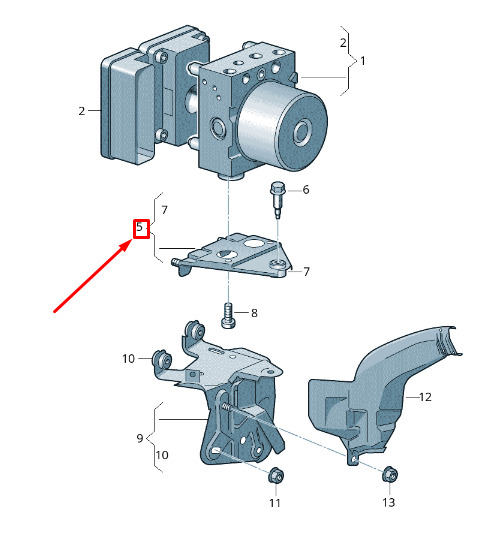 2
1
2
6
7
5
7
8
10
12
9
10
11
13