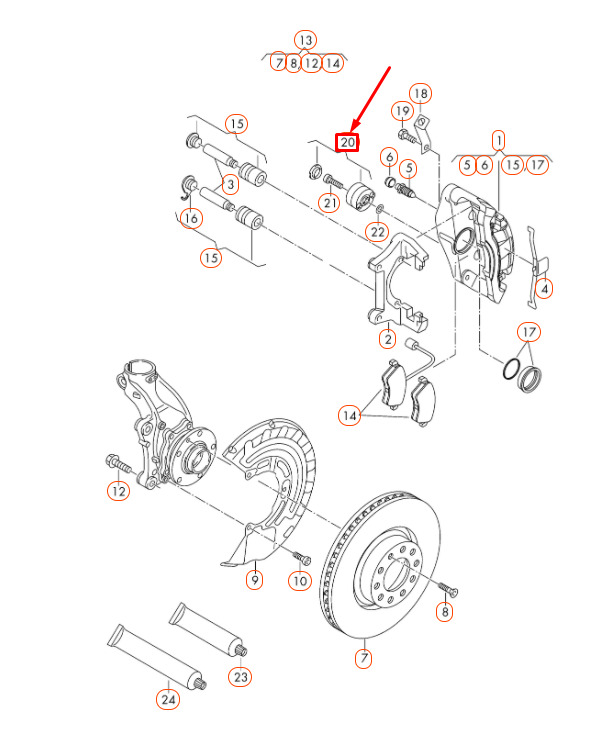 13
7 8 12 14
18
19
15
20
1
6
5
5 6 15 17
3
21
16
22
15
4
2
17
14
12
9
10
8
7
23
24