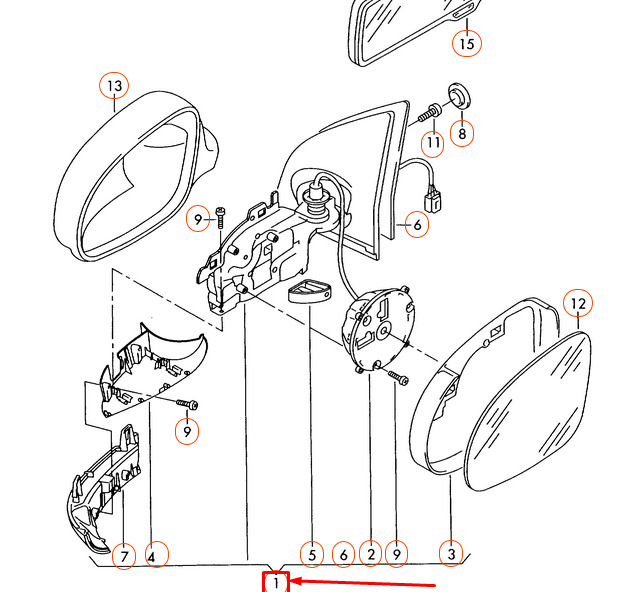 15
13
11
8
9
6
12
9
7
4
5
6
2
9
3
1