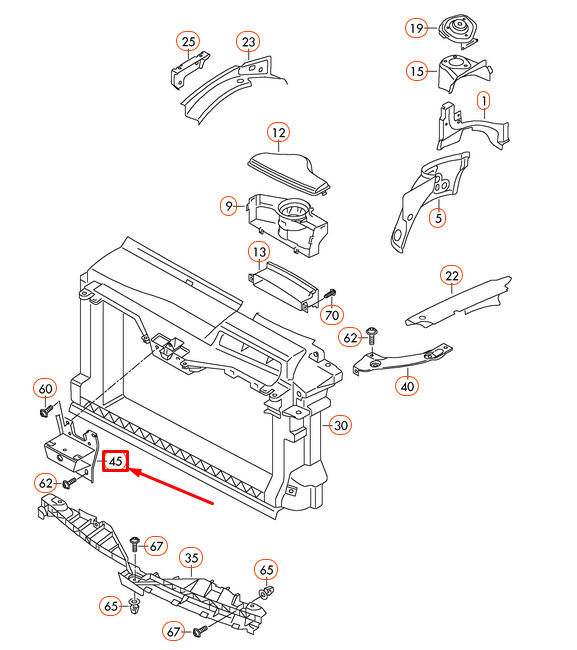 25
23
19
15
1
12
9
5
13
22
70
62
40
60
30
45
62
67
35
65
65
67