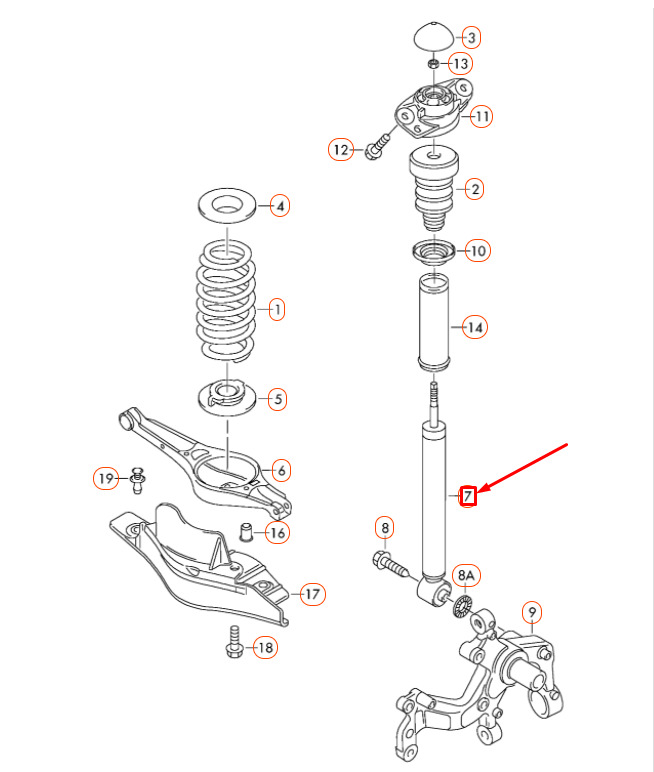 3
13
11
12
2
4
10
1
14
5
6
19
7
16
8
8A
17
9
18