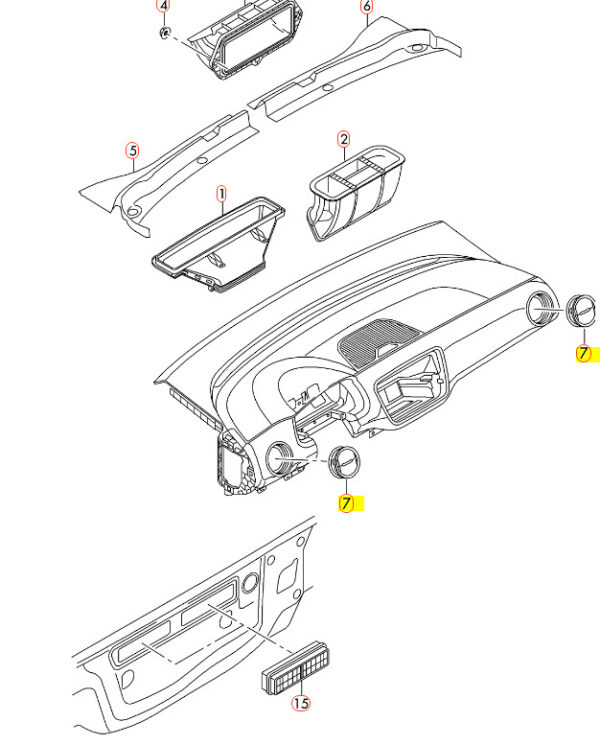 4
6
5
2
1
7
7
15