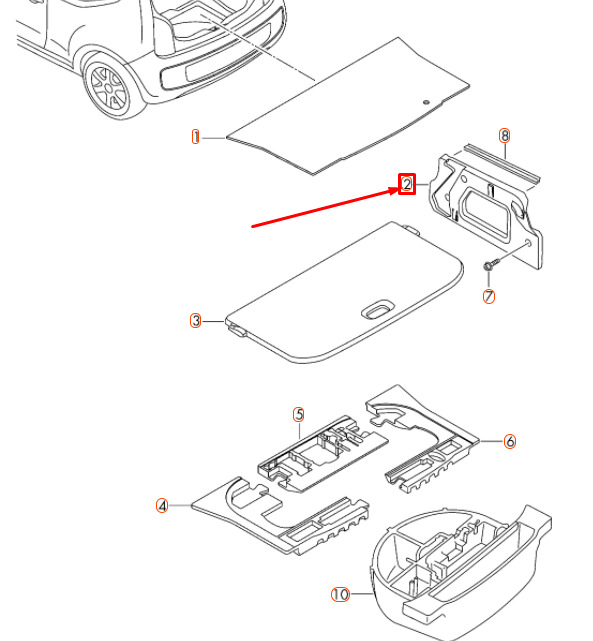 1
8
2
7
3
5
6
4
10