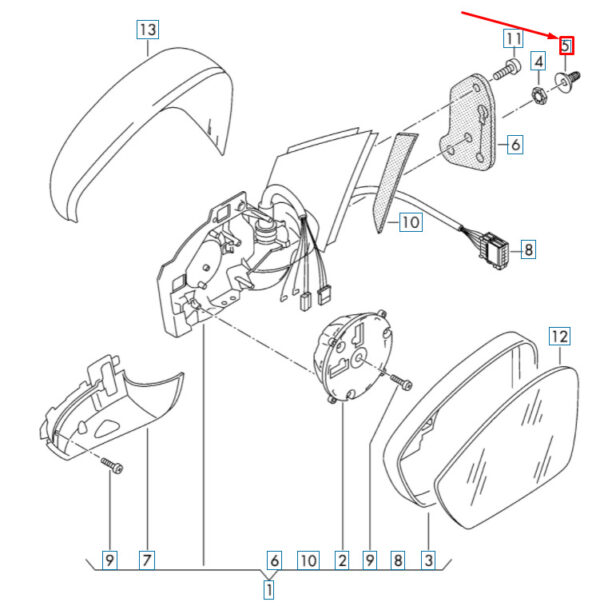 13
11
5
4
6
10
8
12
9
7
6
10
2
9
8
3
1