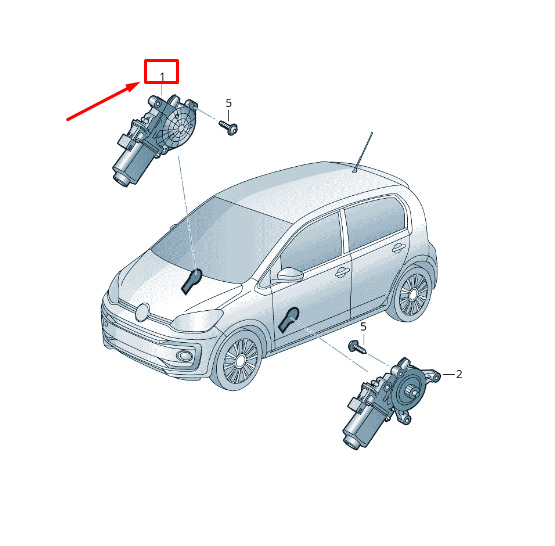 1
5
5
2