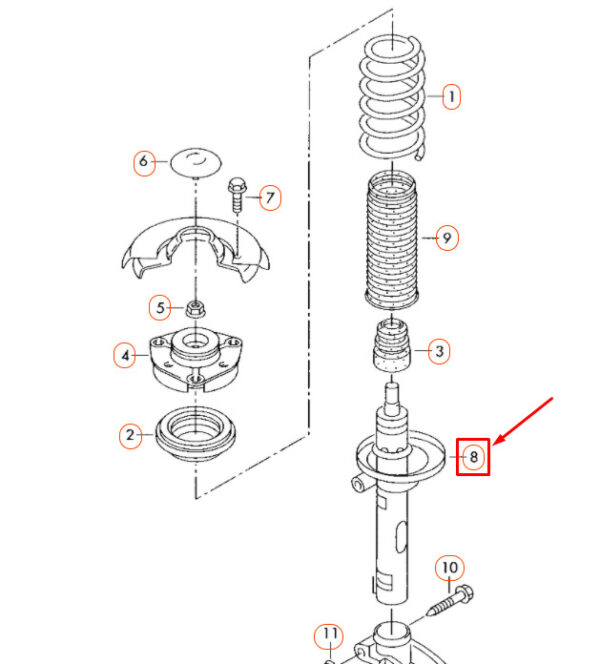 1
6
7
9
5
4
3
2
8
10
11