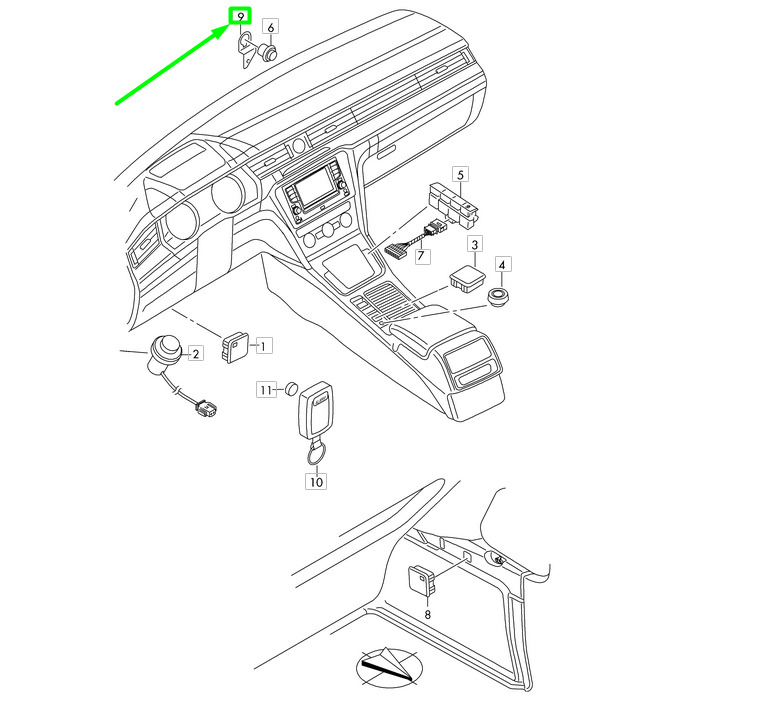 9
6
5
7
3
4
1
2
11
10
8