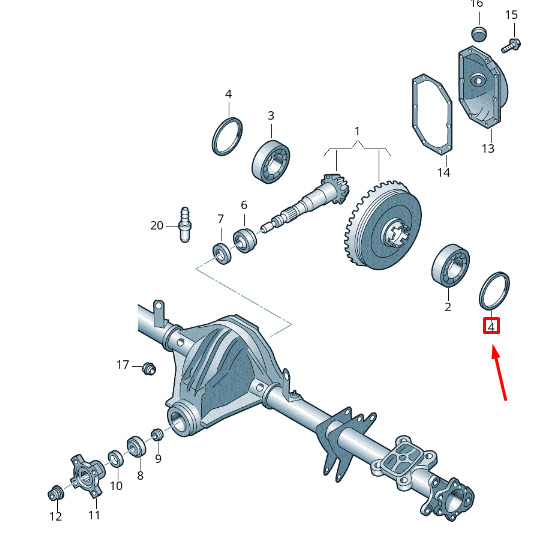 16
15
4
3
1
13
14
20
7
6
2
4
17
9
10
8
12
11