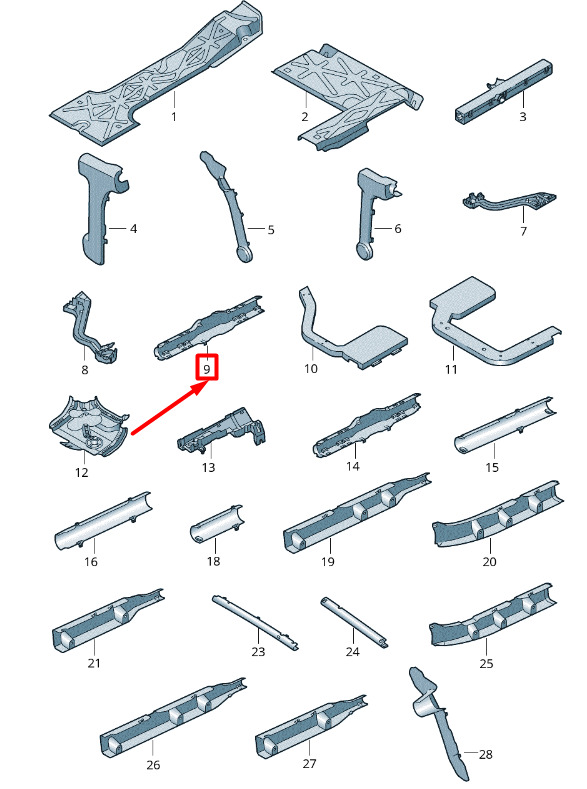 1
2
3
4
5
6
7
8
9
10
11
12
13
14
15
16
18
19
20
21
23
24
25
26
27
28