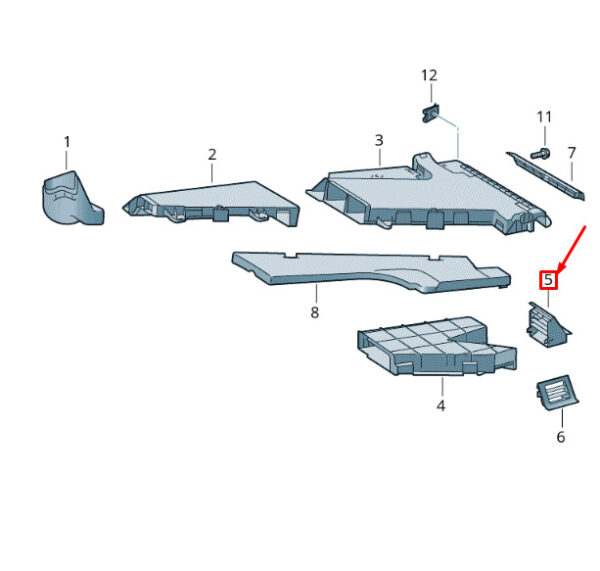 12
11
1
2
3
7
5
8
4
6