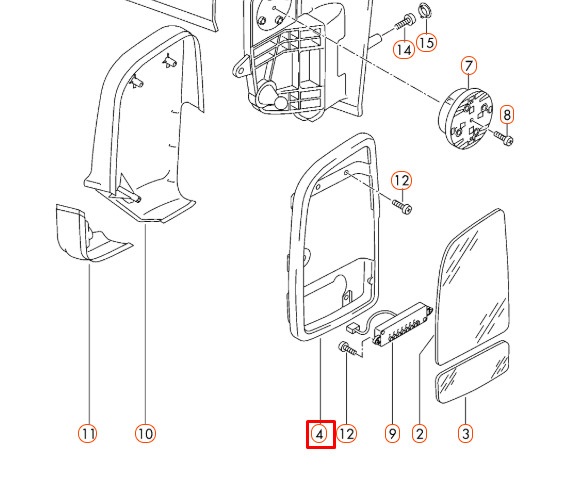 14
15
7
8
12
11
10
4
12
9
2
3