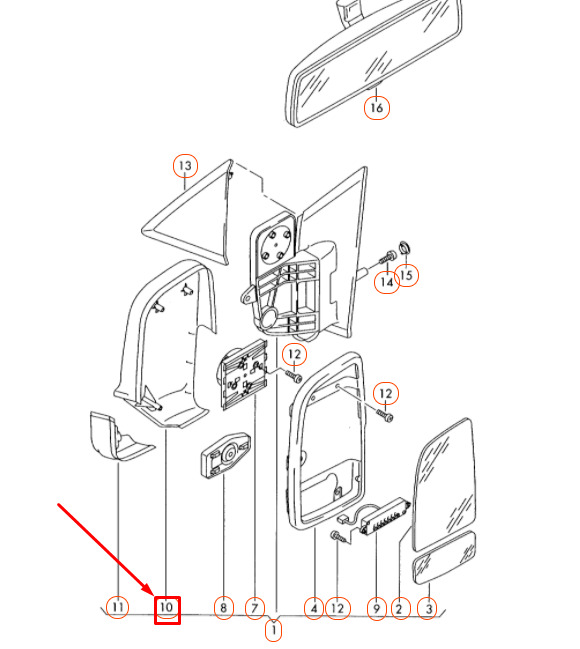 16
13
14
15
12
12
11
10
8
7
4
12
9
2
3
1