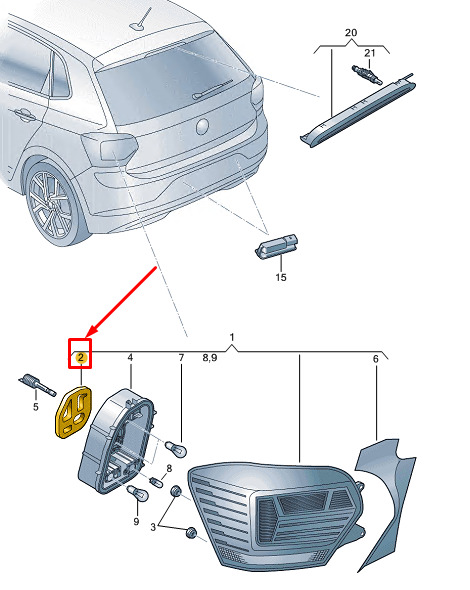 20
21
15
1
2
4
7
8,9
6
5
8
9
3