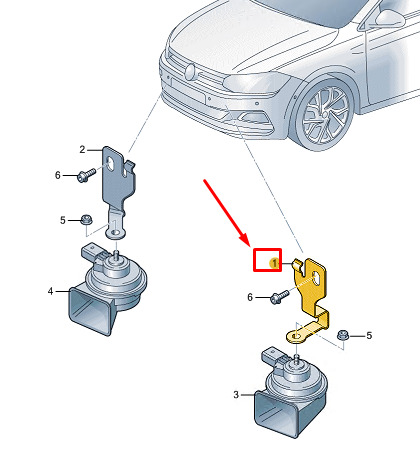 2
6
5
4
1
6
5
3