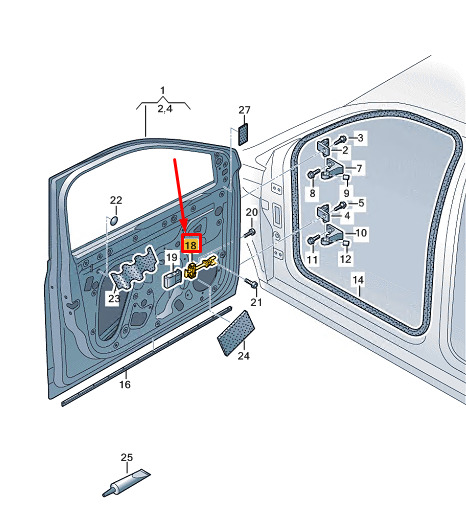 1
2,4
27
3
2
7
8
9
5
4
10
11
12
14
22
20
18
19
23
21
24
16
25