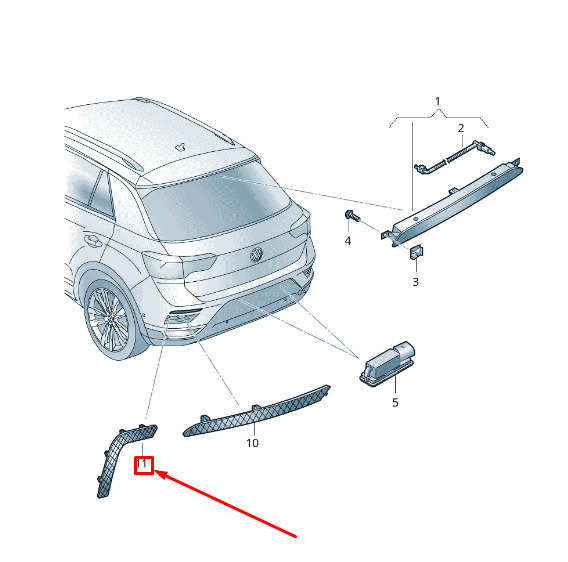 1
2
4
3
5
10
11