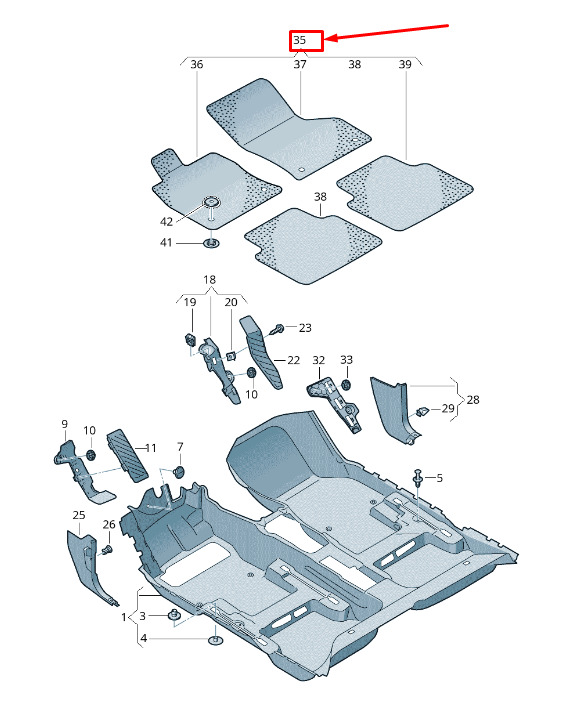 35
36
37
38
39
38
42
41
18
19
20
23
22
10
32
33
28
29
9
10
11
7
5
25
26
1
3
4