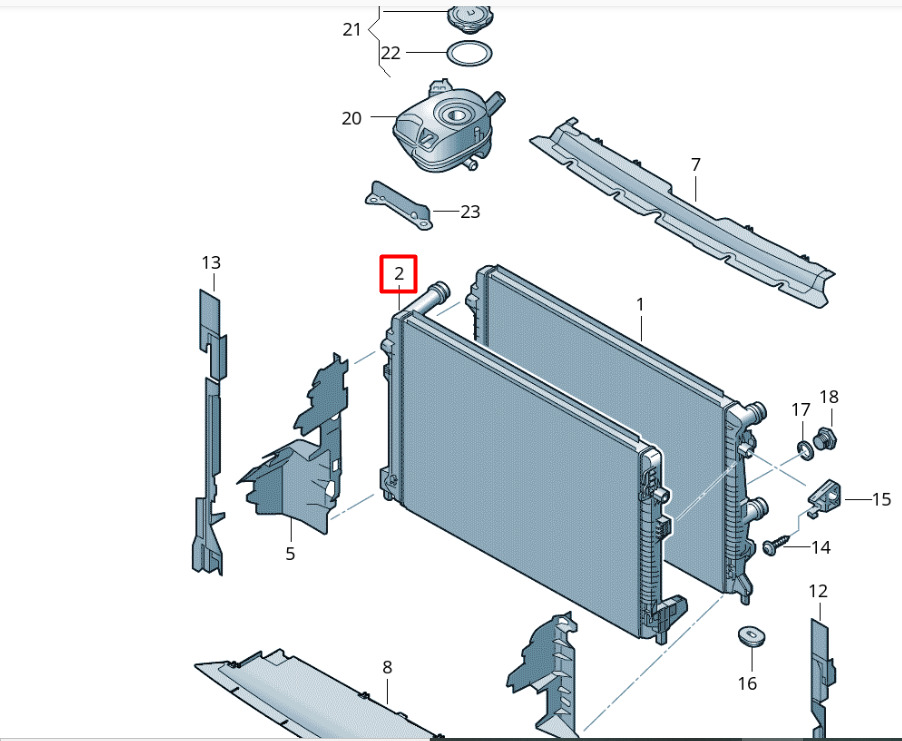 21
22
20
7
23
13
2
1
17
18
15
14
5
12
16
8