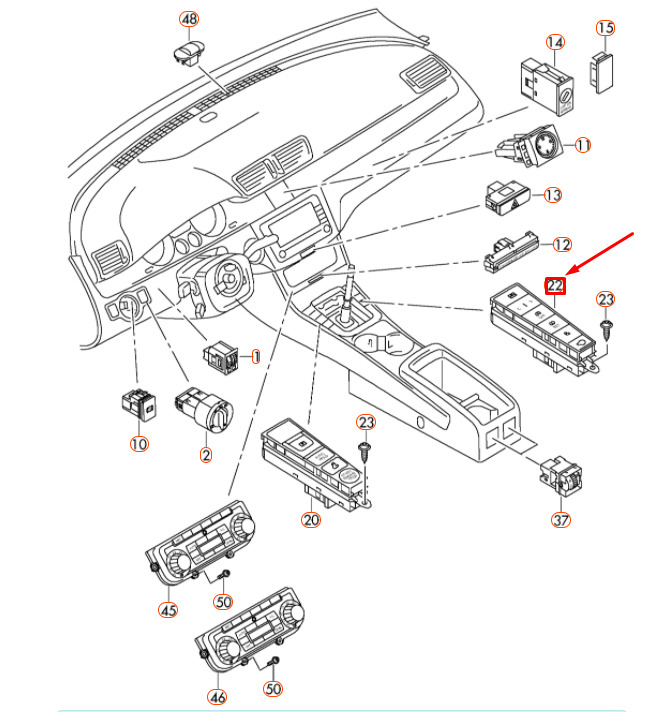 48
14
15
11
13
12
22
23
1
10
2
23
20
37
45
50
46
50