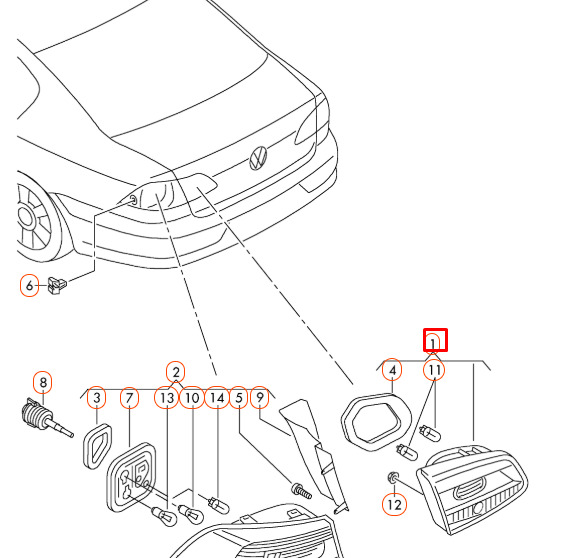 6
1
4
11
2
8
3
7
13
10
14
5
9
12