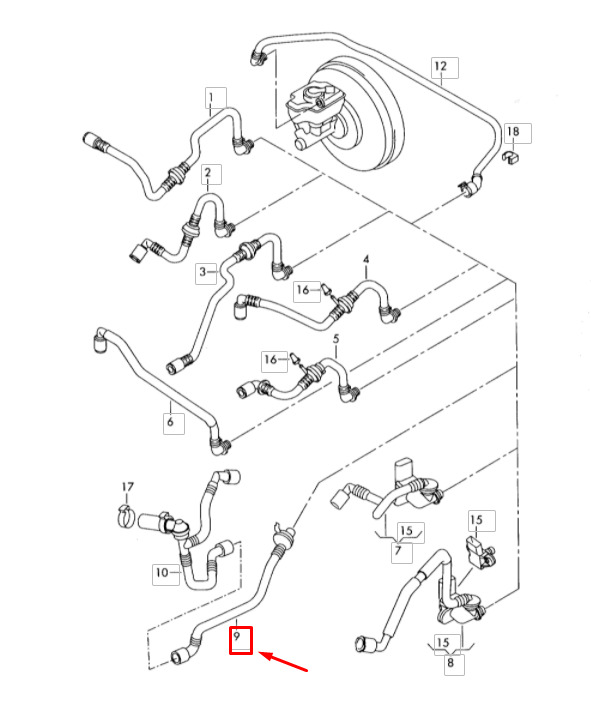 12
1
18
2
3
4
16
5
16
6
17
15
7
15
10
9
15
8