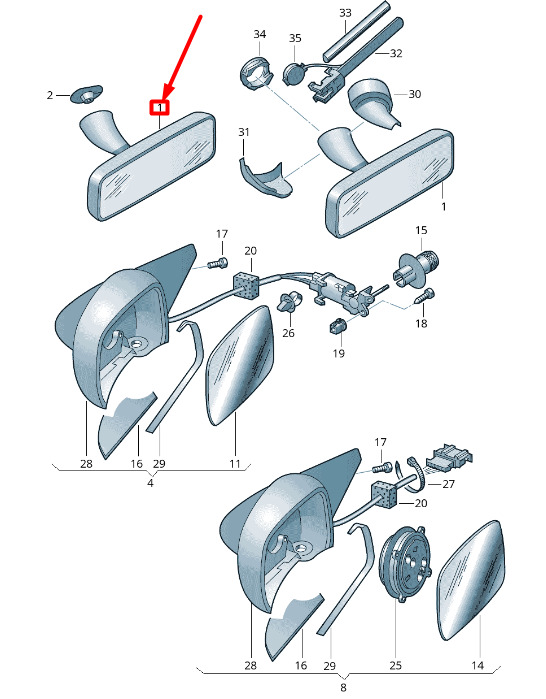 33
34
35
32
2
1
30
31
1
17
20
15
26
18
19
28
16
29
11
4
17
27
20
28
16
29
25
14
8