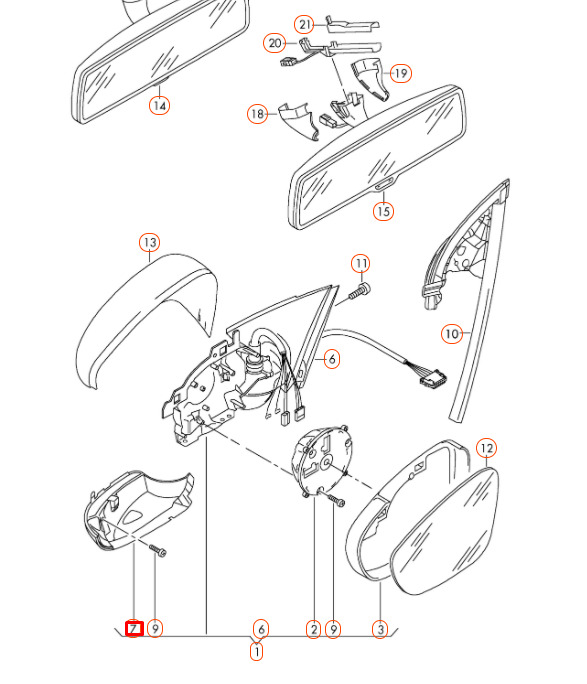 21
20
19
14
18
15
13
11
10
6
12
7
9
6
2
9
3
1