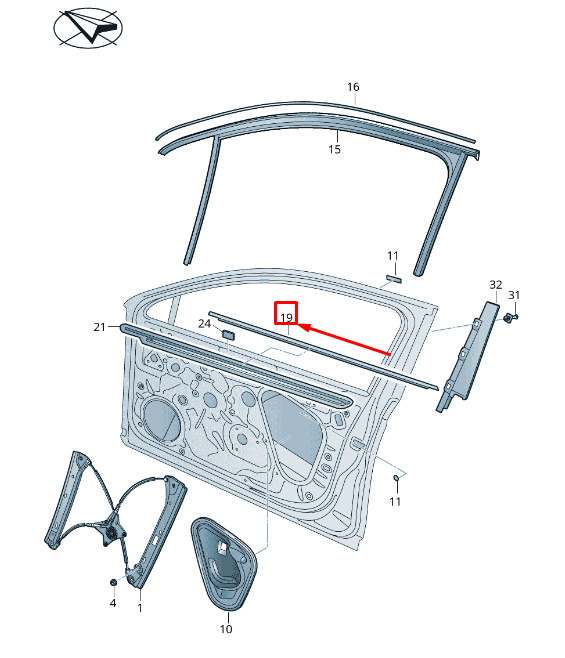 16
15
11
32
31
19
24
21
11
4
1
10