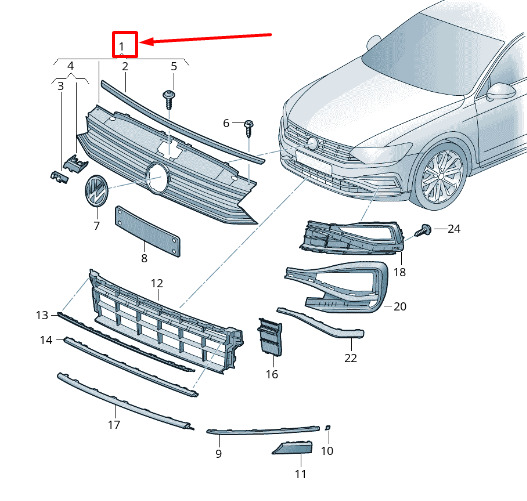 1
4
2
5
3
6
7
8
24
18
12
20
13
14
22
16
17
9
10
11