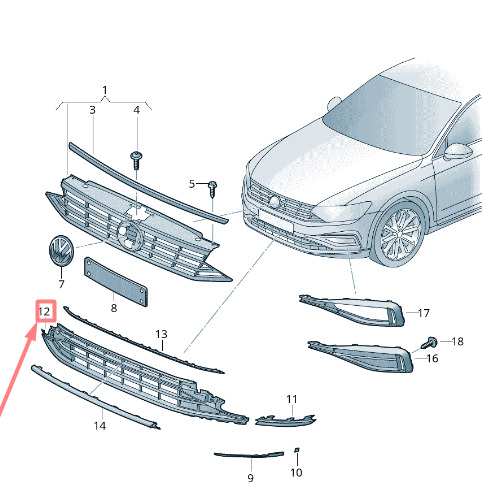 1
3
4
5
7
8
12
13
17
18
16
11
14
9
10