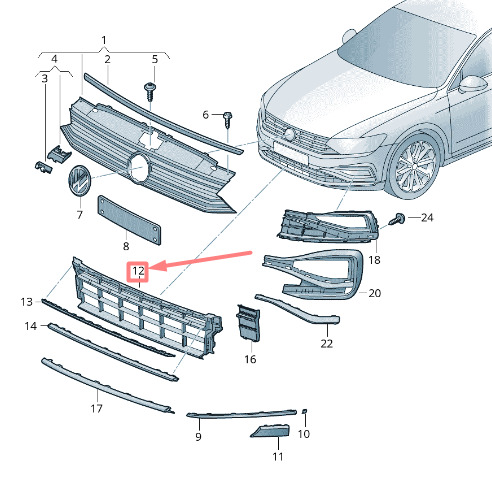 1
4
2
5
3
6
7
8
24
18
12
20
13
14
22
16
17
9
10
11