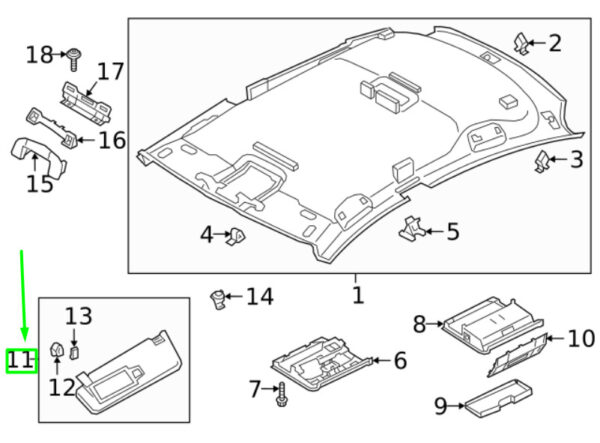 18
17
16
15
2
3
4
5
1
14
13
11
12
8
10
6
7
9