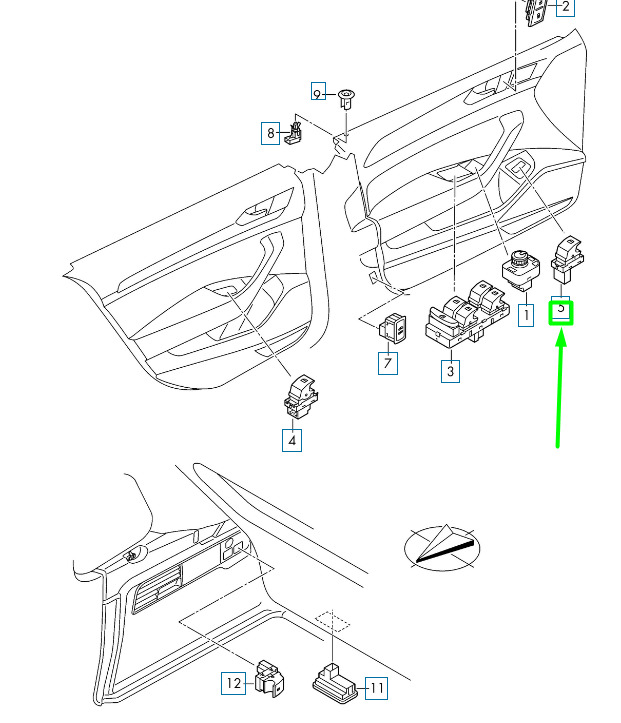 2
9
8
1
5
7
3
4
12
11