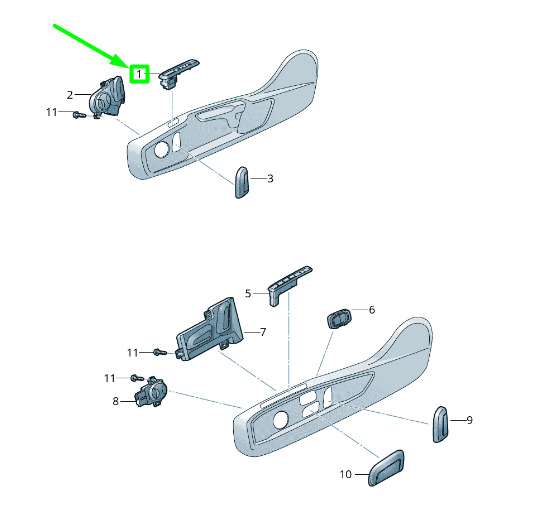 1
2
11
3
5
6
7
11
11
8
9
10