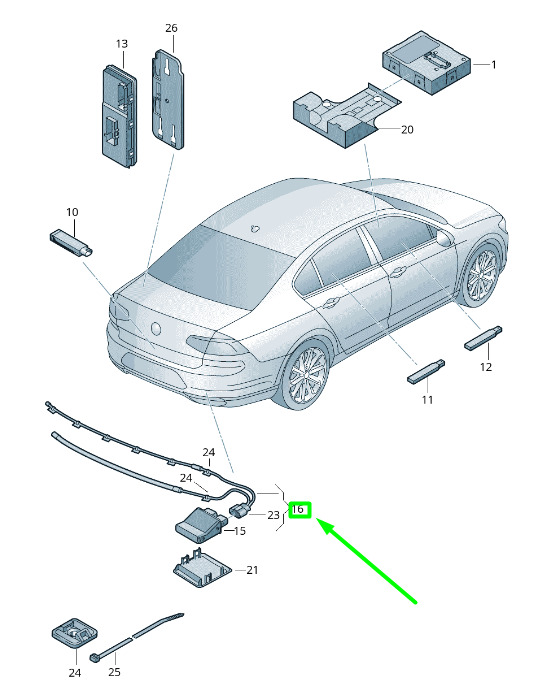 13
26
1
20
10
12
11
24
24
23
16
15
21
24
25