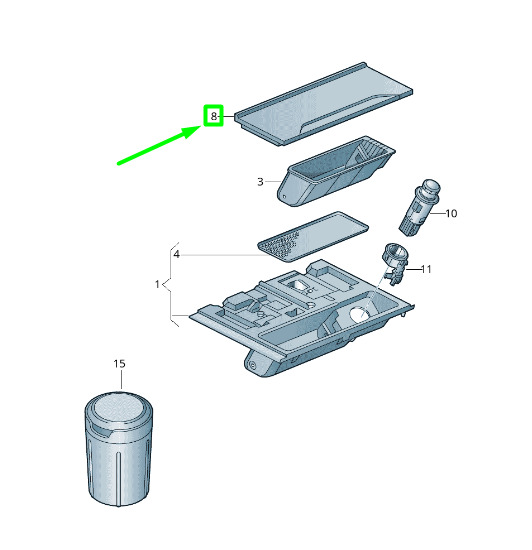 8
3
10
4
11
1
15