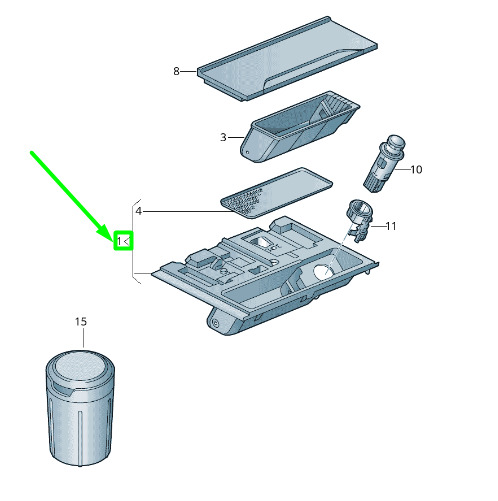 8
3
10
4
11
1
15