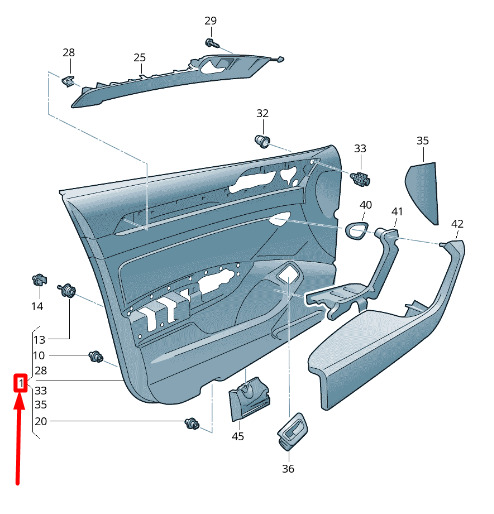 29
28
25
32
33
35
40
41
42
14
13
10
28
1
33
35
20
45
36